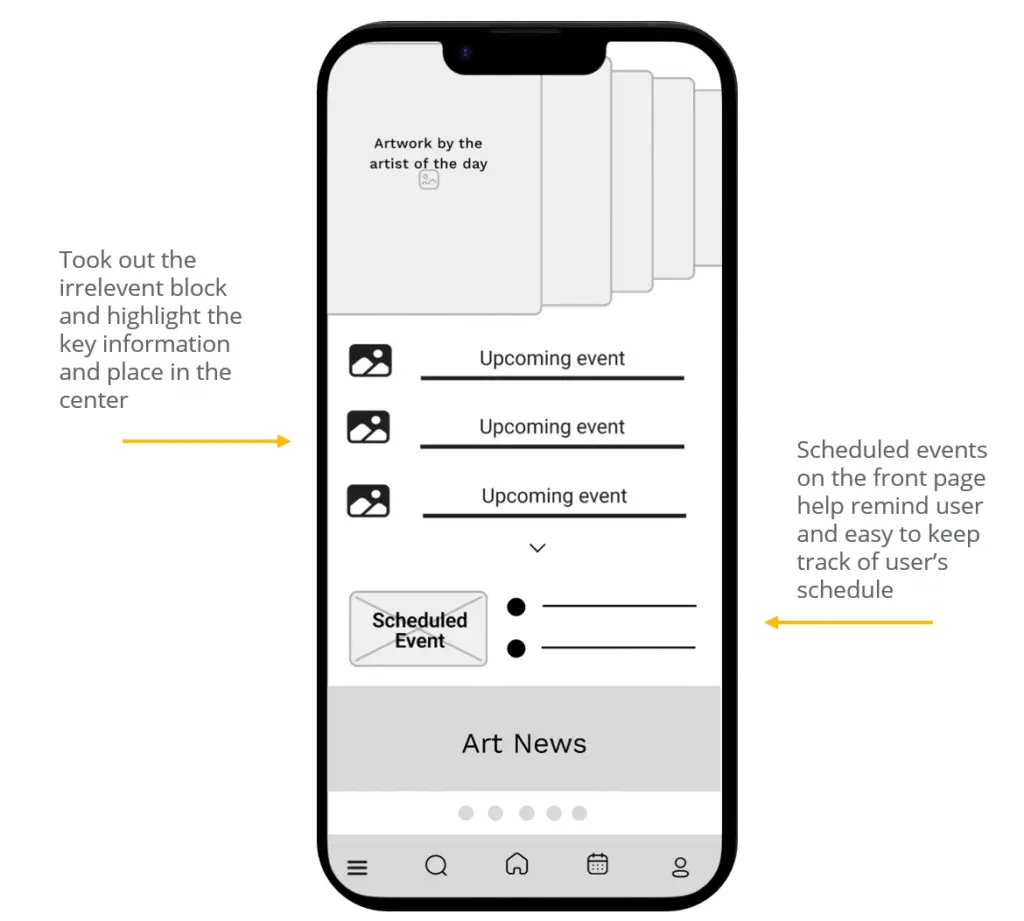 Took out the irrelevent block and highlight the key information and place in the center

Artwork by the artist of the day

Upcoming event

Upcoming event

Upcoming event

Scheduled Event

Art News

Scheduled events on the front page help remind user and easy to keep track of user's schedule